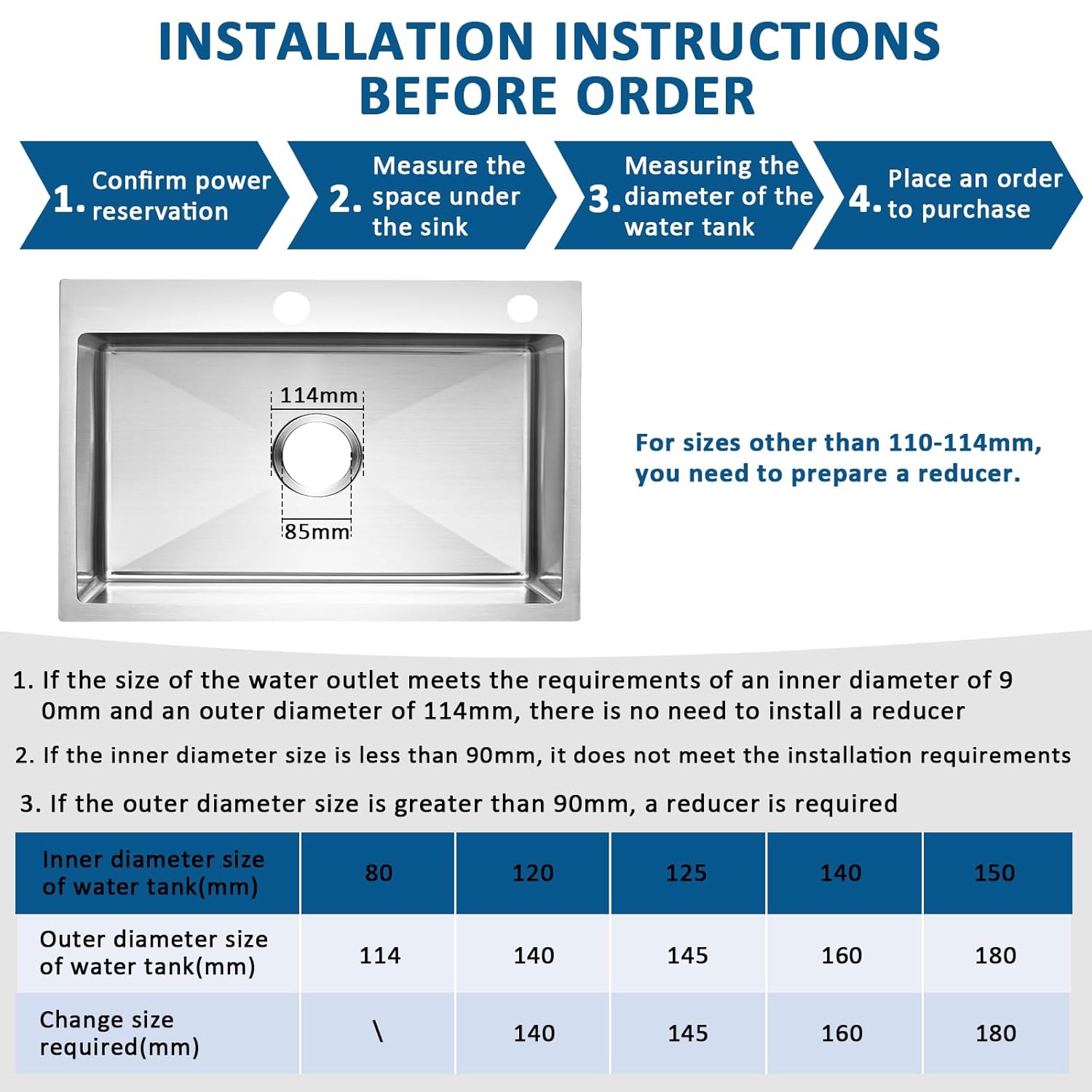 INSTALLATION INSTRUCTIONS BEFORE ORDER

1. Confirm power reservation

2. Measure the space under the sink

3. Measuring the diameter of the water tank

4. Place an order to purchase

114mm

85mm

For sizes other than 110-114mm, you need to prepare a reducer.

1. If the size of the water outlet meets the requirements of an inner diameter of 9 0mm and an outer diameter of 114mm, there is no need to install a reducer

2. If the inner diameter size is less than 90mm, it does not meet the installation requirements

3. If the outer diameter size is greater than 90mm, a reducer is required

| Inner diameter size of water tank(mm) | 80 | 120 | 125 | 140 | 150 |
|---|---|---|---|---|---|
| Outer diameter size of water tank(mm) | 114 | 140 | 145 | 160 | 180 |
| Change size required(mm) | \ | 140 | 145 | 160 | 180 |