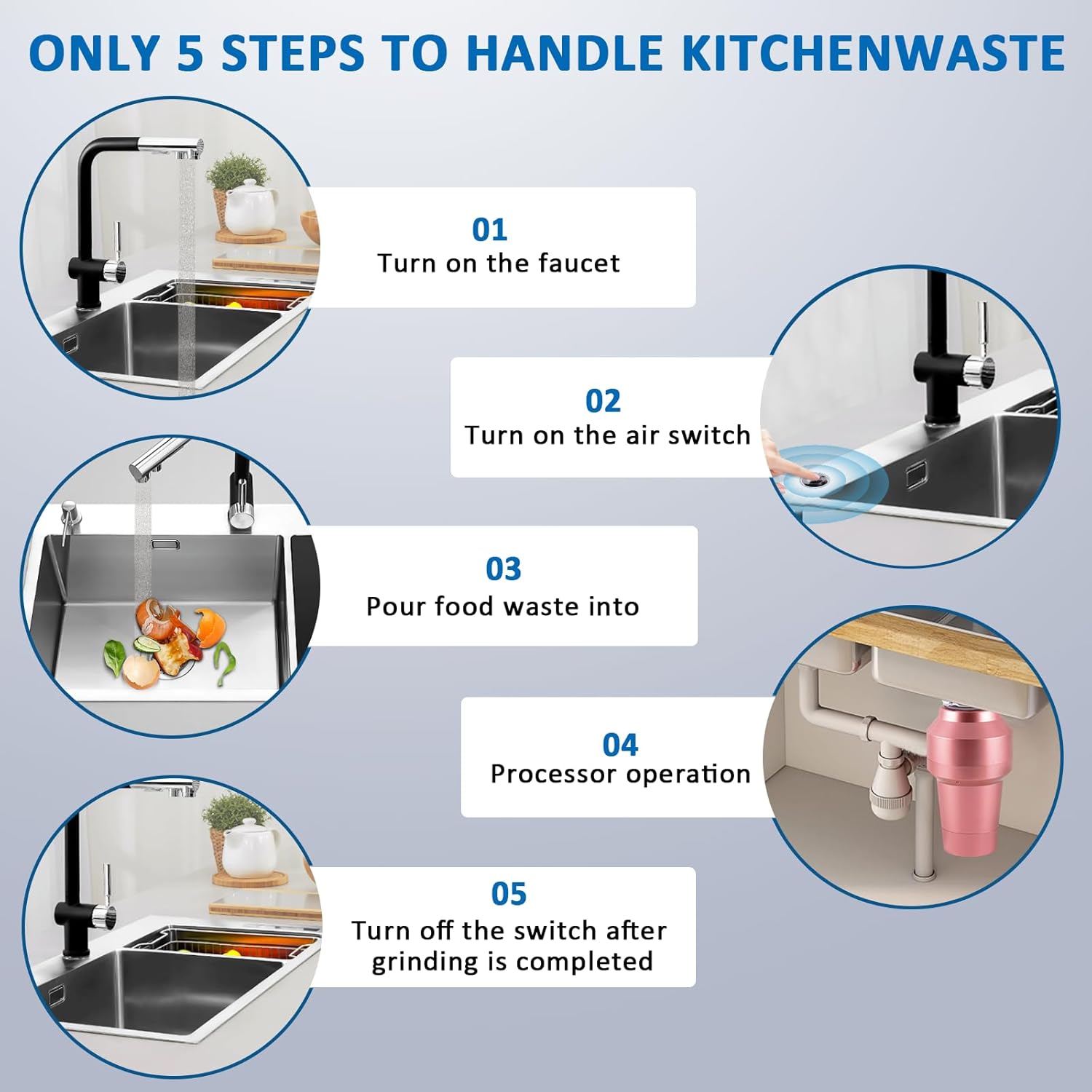 ONLY 5 STEPS TO HANDLE KITCHENWASTE

01
Turn on the faucet

02
Turn on the air switch

03
Pour food waste into

04
Processor operation

05
Turn off the switch after grinding is completed