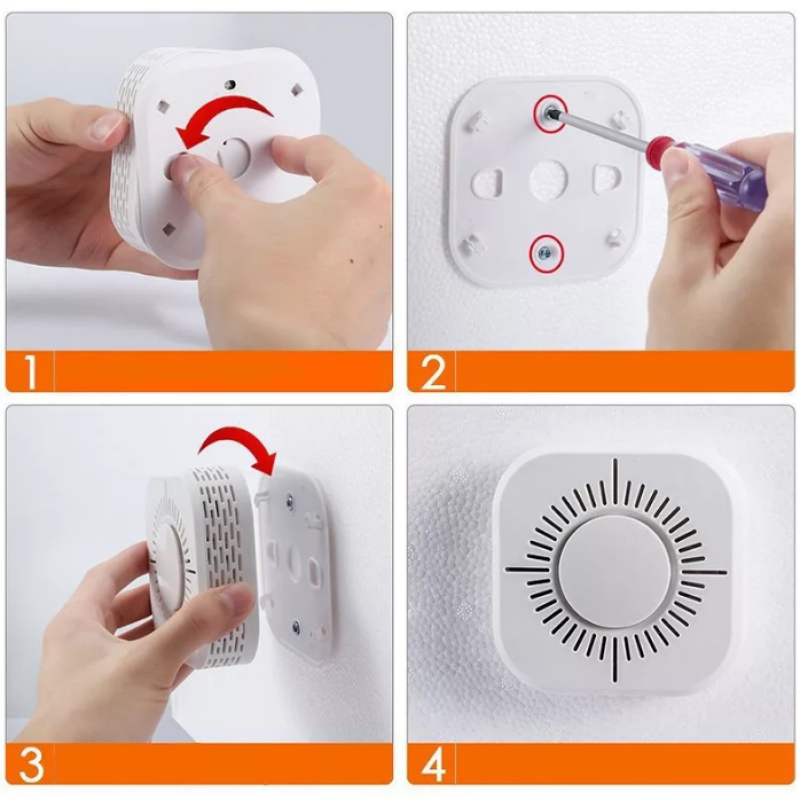 1

2

3

4